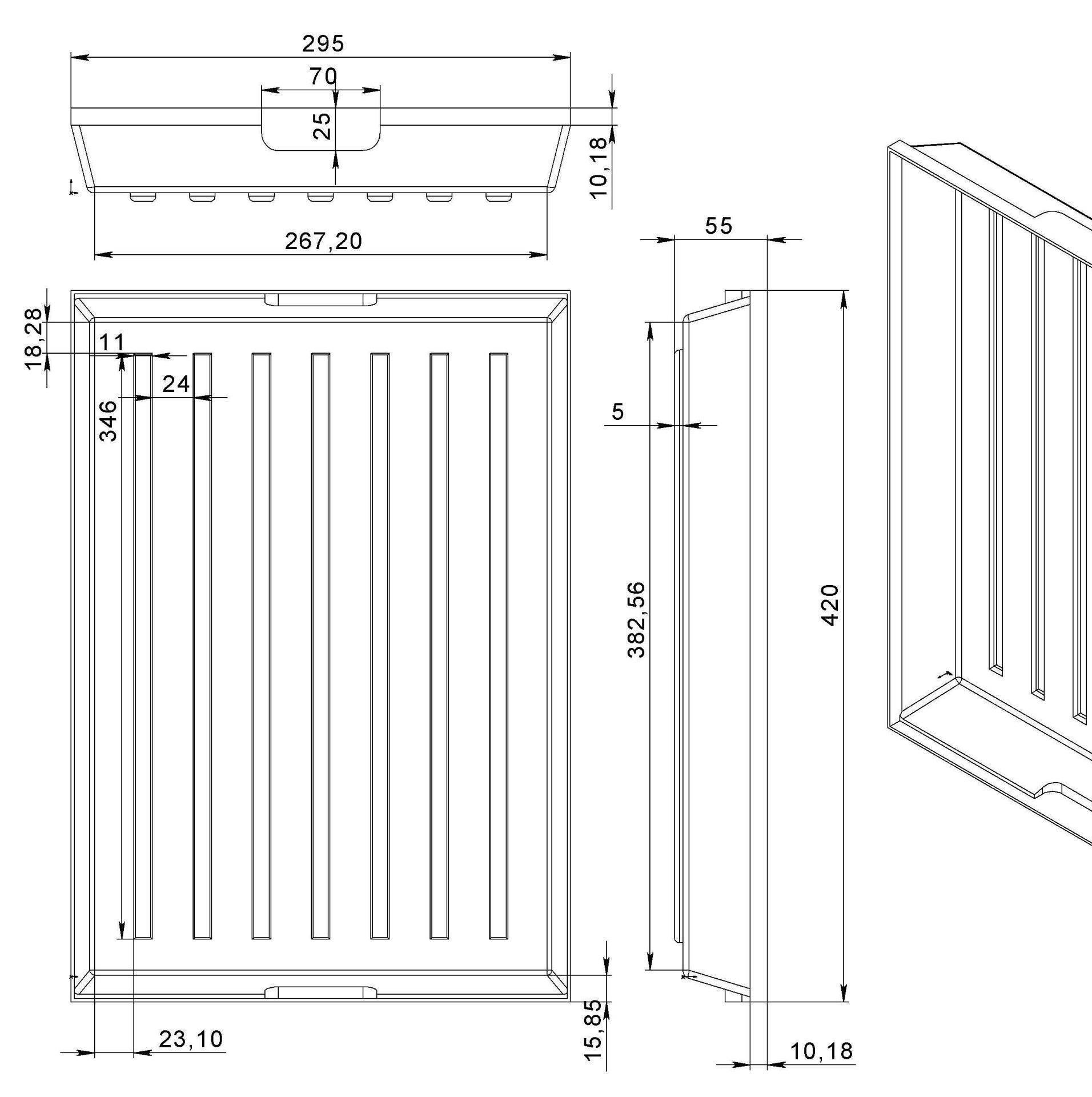 295

70

25

10,18

267,20

55

18,28

11

24

346

5

382,56

420

23,10

15,85

10,18